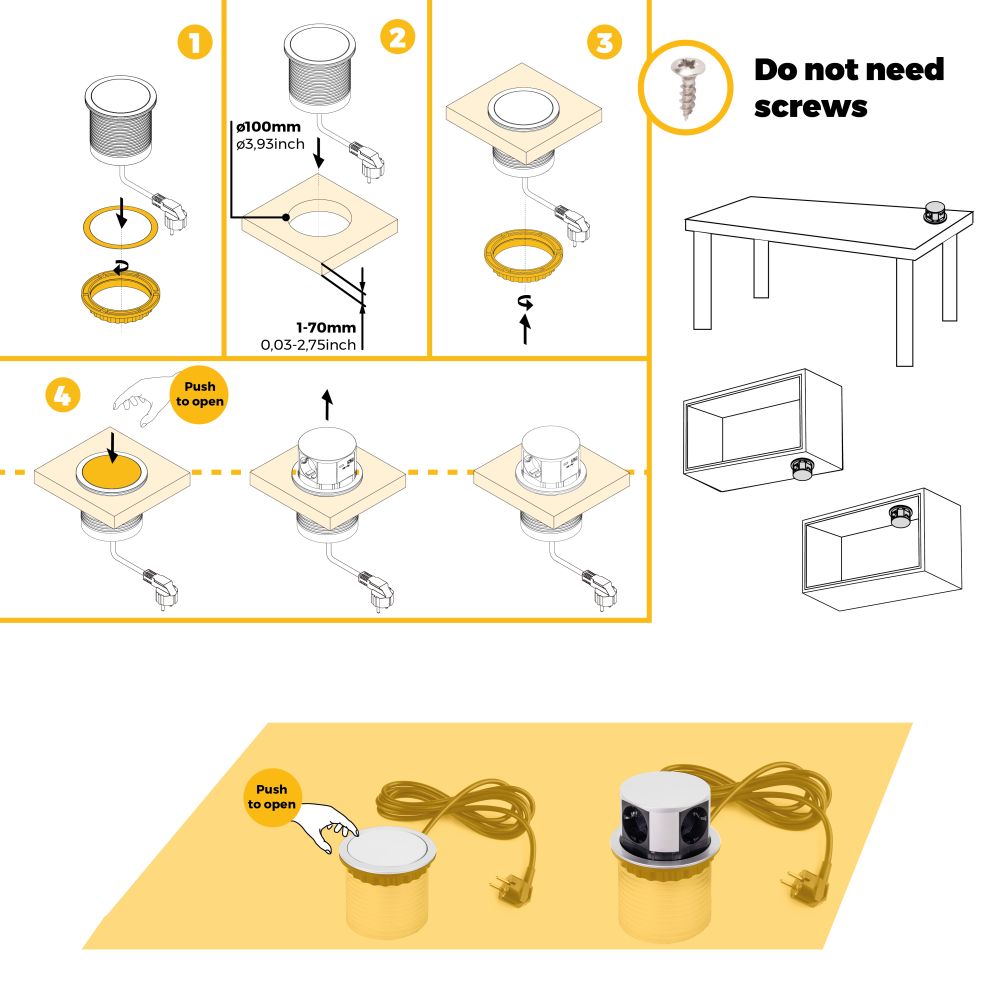 1

2

ø100mm
ø3,93inch

1-70mm
0,03-2,75inch

3

Do not need screws

4

Push to open

Push to open